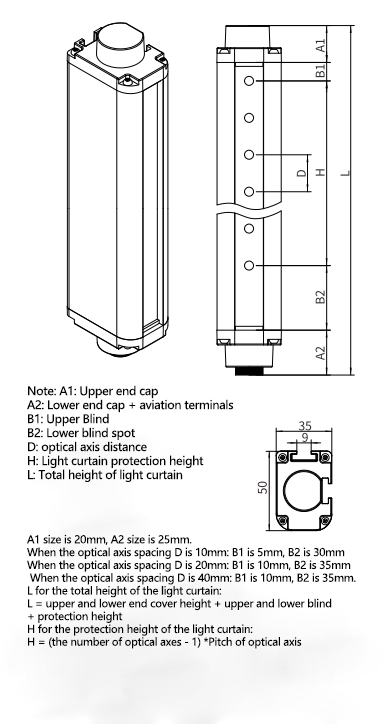 A1
B1
D
H
L
B2
A2

Note: A1: Upper end cap
A2: Lower end cap + aviation terminals
B1: Upper Blind
B2: Lower blind spot
D: optical axis distance
H: Light curtain protection height
L: Total height of light curtain

35
9
50

A1 size is 20mm, A2 size is 25mm.
When the optical axis spacing D is 10mm: B1 is 5mm, B2 is 30mm
When the optical axis spacing D is 20mm: B1 is 10mm, B2 is 35mm
When the optical axis spacing D is 40mm: B1 is 10mm, B2 is 35mm.
L for the total height of the light curtain:
L = upper and lower end cover height + upper and lower blind + protection height
H for the protection height of the light curtain:
H = (the number of optical axes - 1) *Pitch of optical axis